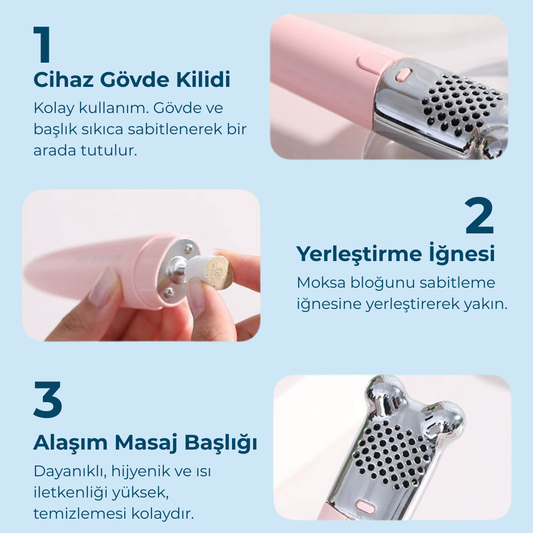 1

Cihaz Gövde Kilidi

Kolay kullanım. Gövde ve başlık sıkıca sabitlenerek bir arada tutulur.

2

Yerleştirme İğnesi

Moksa bloğunu sabitleme iğnesine yerleştirerek yakın.

3

Alaşım Masaj Başlığı

Dayanıklı, hijyenik ve ısı iletkenliği yüksek, temizlemesi kolaydır.